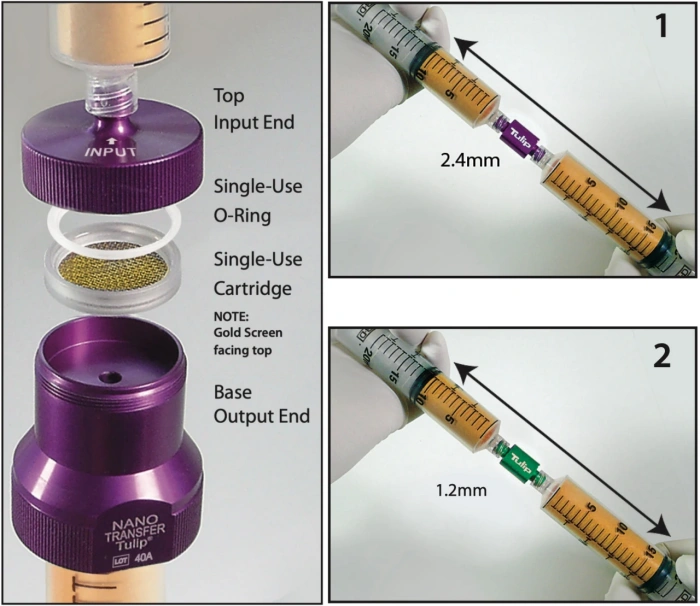 INPUT

Top
Input End

Single-Use
O-Ring

Single-Use
Cartridge

NOTE:
Gold Screen
facing top

Base
Output End

NANO
TRANSFER
Tulip®
LOT 40A

1

20 15 10 5

Tulip

2.4mm

5 10 15

2

20 15 10 5

Tulip

1.2mm

5 10 15